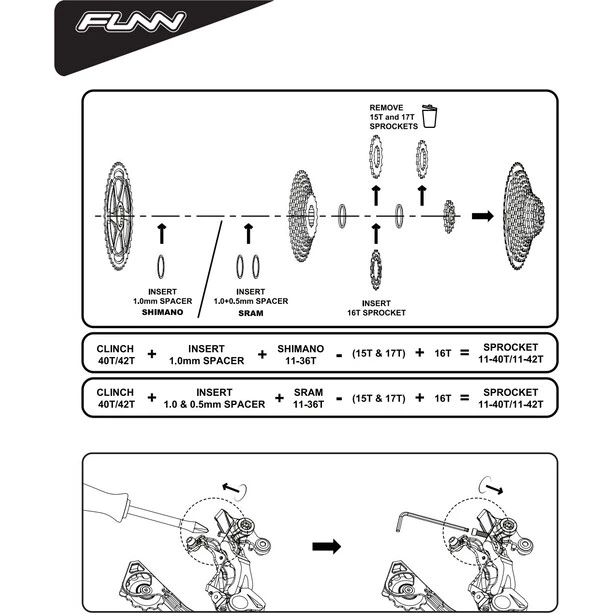 FUNN

REMOVE
15T and 17T
SPROCKETS

INSERT
1.0mm SPACER
SHIMANO

INSERT
1.0+0.5mm SPACER
SRAM

INSERT
16T SPROCKET

CLINCH 40T/42T + INSERT 1.0mm SPACER + SHIMANO 11-36T - (15T & 17T) + 16T = SPROCKET 11-40T/11-42T

CLINCH 40T/42T + INSERT 1.0 & 0.5mm SPACER + SRAM 11-36T - (15T & 17T) + 16T = SPROCKET 11-40T/11-42T